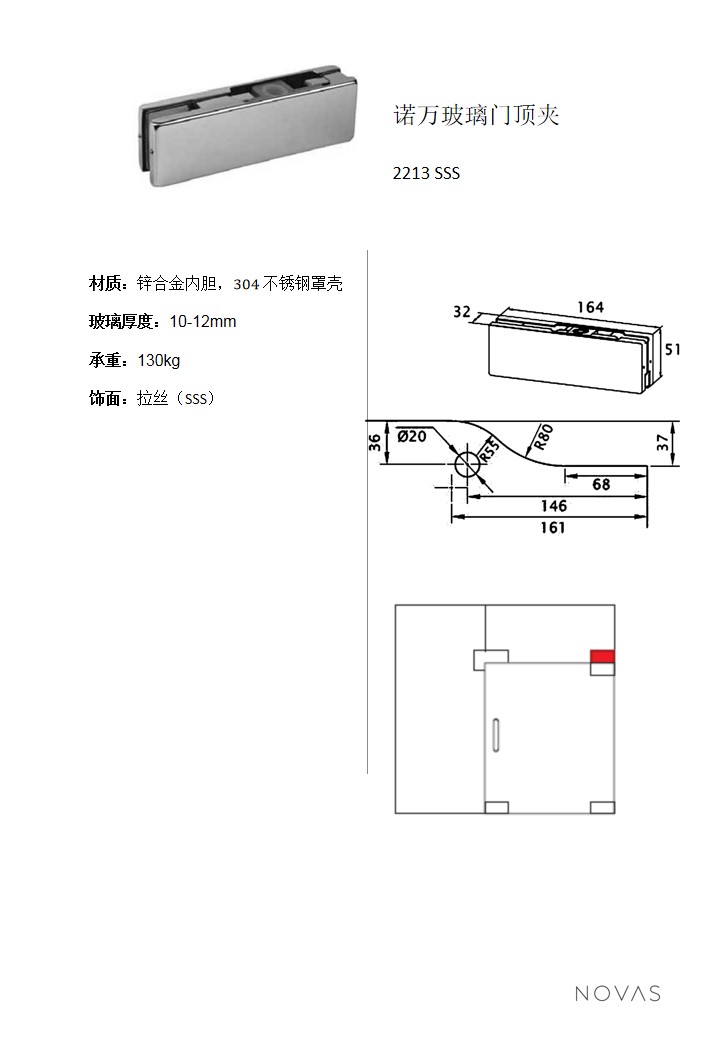 诺万玻璃门顶夹

2213 SSS

材质：锌合金内胆，304 不锈钢罩壳

玻璃厚度：10-12mm

承重：130kg

饰面：拉丝（SSS）

32
164
51
36
Ø20
R55
R80
37
68
146
161

NOVAS